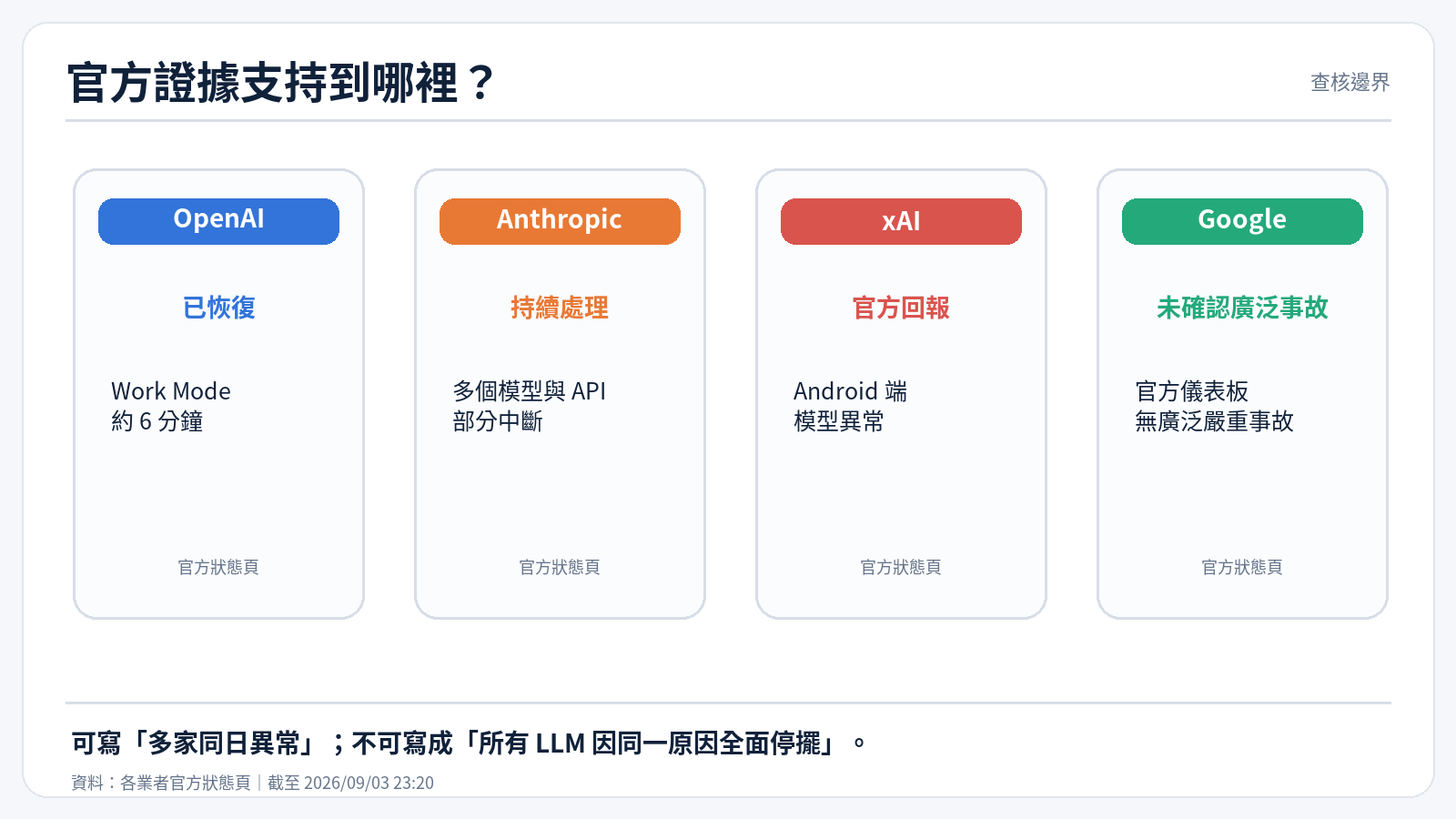 官方證據支持到哪裡？

查核邊界

OpenAI

已恢復

Work Mode
約 6 分鐘

官方狀態頁

Anthropic

持續處理

多個模型與 API
部分中斷

官方狀態頁

xAI

官方回報

Android 端
模型異常

官方狀態頁

Google

未確認廣泛事故

官方儀表板
無廣泛嚴重事故

官方狀態頁

可寫「多家同日異常」；不可寫成「所有 LLM 因同一原因全面停擺」。

資料：各業者官方狀態頁｜截至 2026/09/03 23:20